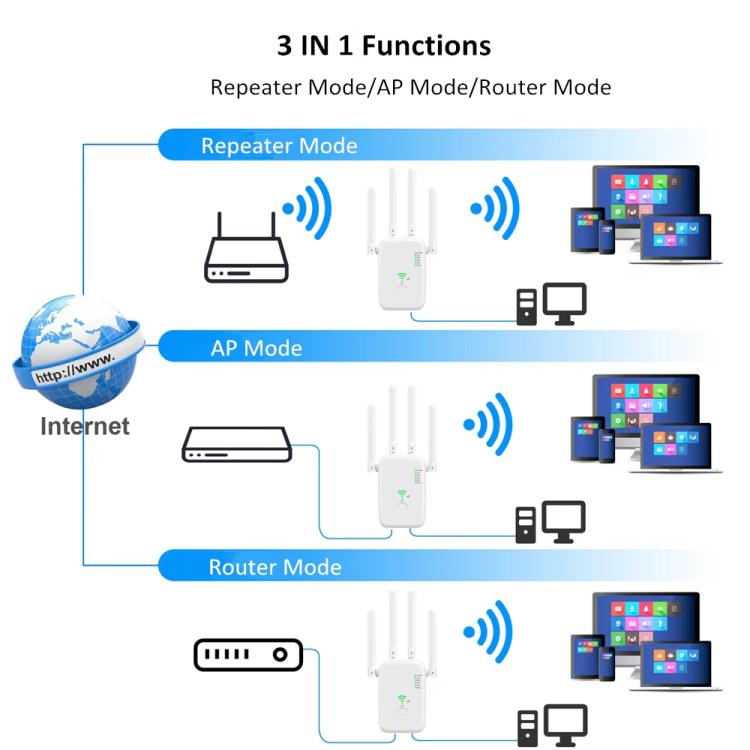 3 IN 1 Functions

Repeater Mode/AP Mode/Router Mode

Repeater Mode

http://www.

Internet

AP Mode

Router Mode