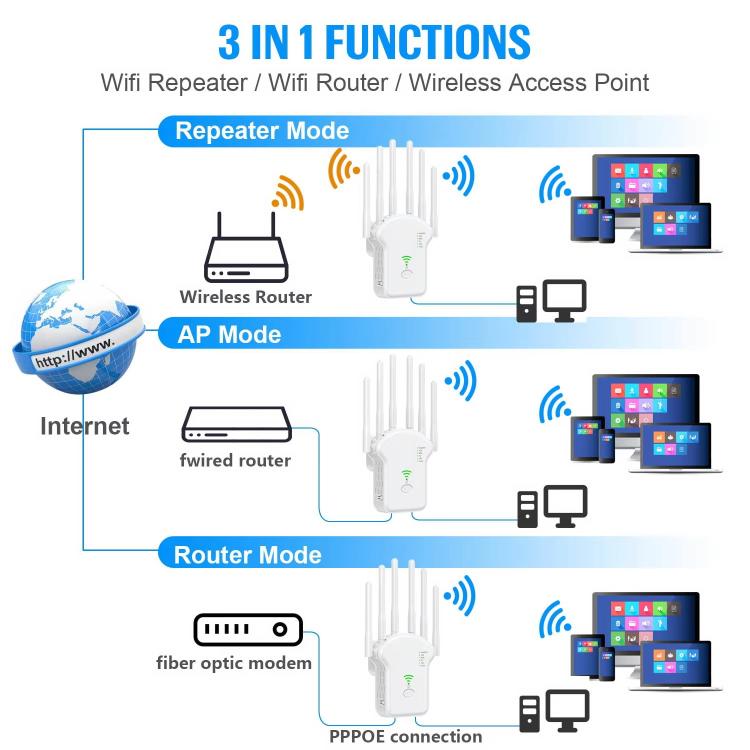 3 IN 1 FUNCTIONS
Wifi Repeater / Wifi Router / Wireless Access Point

Repeater Mode

Wireless Router

http://www.

Internet

AP Mode

fwired router

Router Mode

fiber optic modem

PPPOE connection