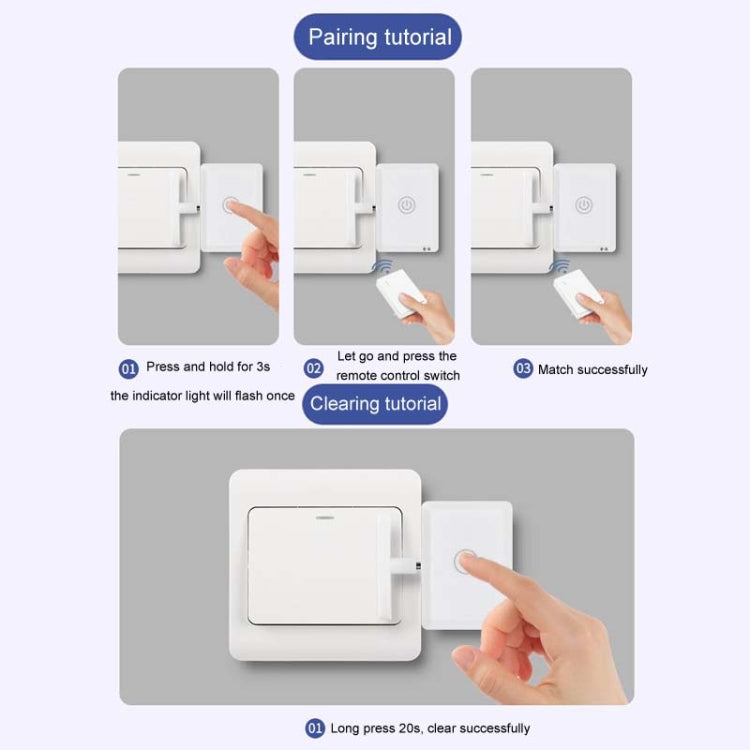 Pairing tutorial

01 Press and hold for 3s the indicator light will flash once

02 Let go and press the remote control switch

03 Match successfully

Clearing tutorial

01 Long press 20s, clear successfully