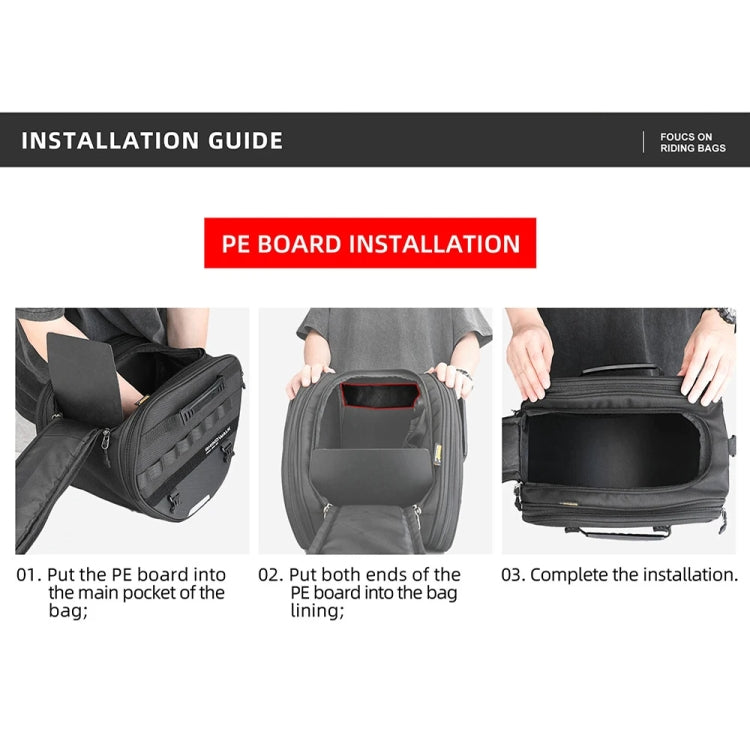 INSTALLATION GUIDE

FOUCS ON RIDING BAGS

PE BOARD INSTALLATION

01. Put the PE board into the main pocket of the bag;

02. Put both ends of the PE board into the bag lining;

03. Complete the installation.