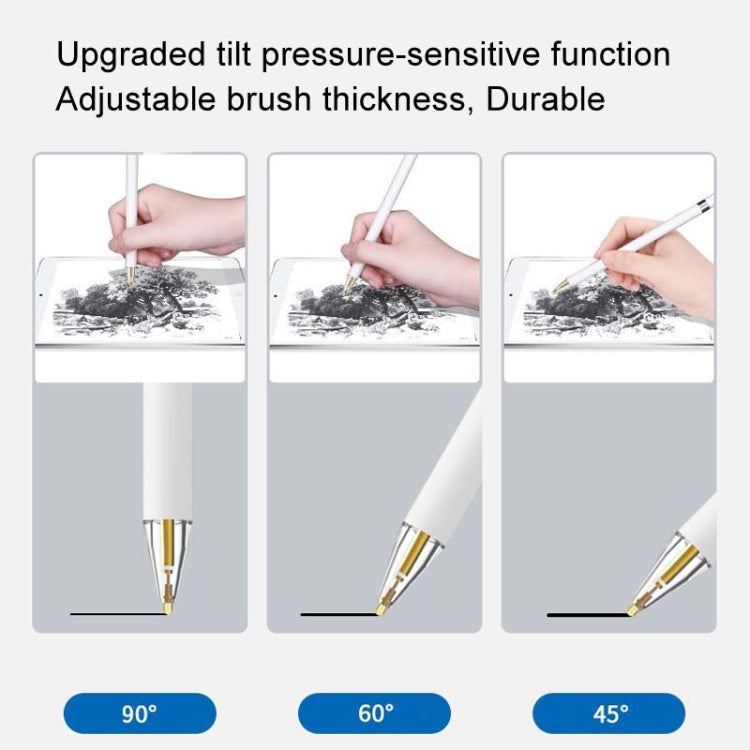 Upgraded tilt pressure-sensitive function
Adjustable brush thickness, Durable

90°

60°

45°