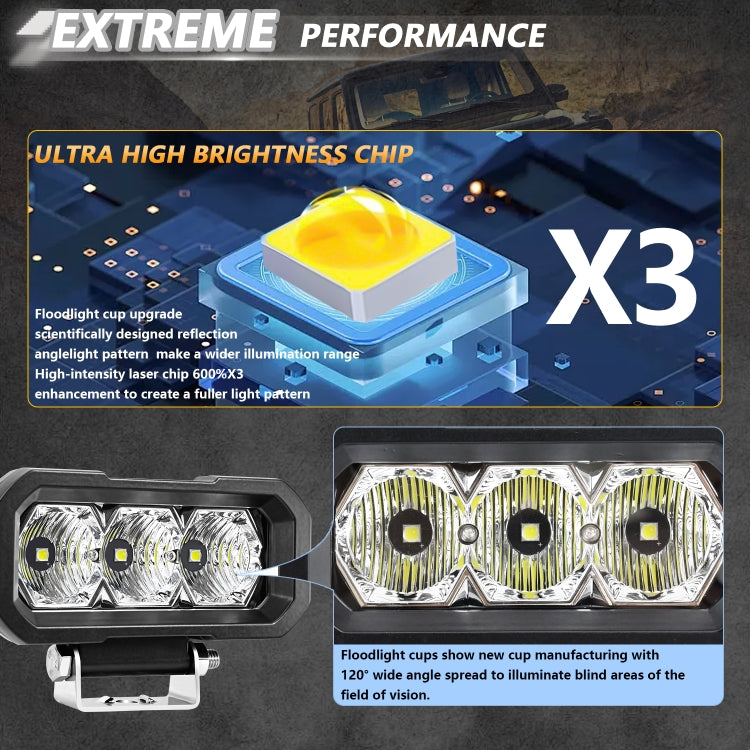 EXTREME PERFORMANCE

ULTRA HIGH BRIGHTNESS CHIP

X3

Floodlight cup upgrade
scientifically designed reflection
anglelight pattern make a wider illumination range
High-intensity laser chip 600%X3
enhancement to create a fuller light pattern

Floodlight cups show new cup manufacturing with 120° wide angle spread to illuminate blind areas of the field of vision.