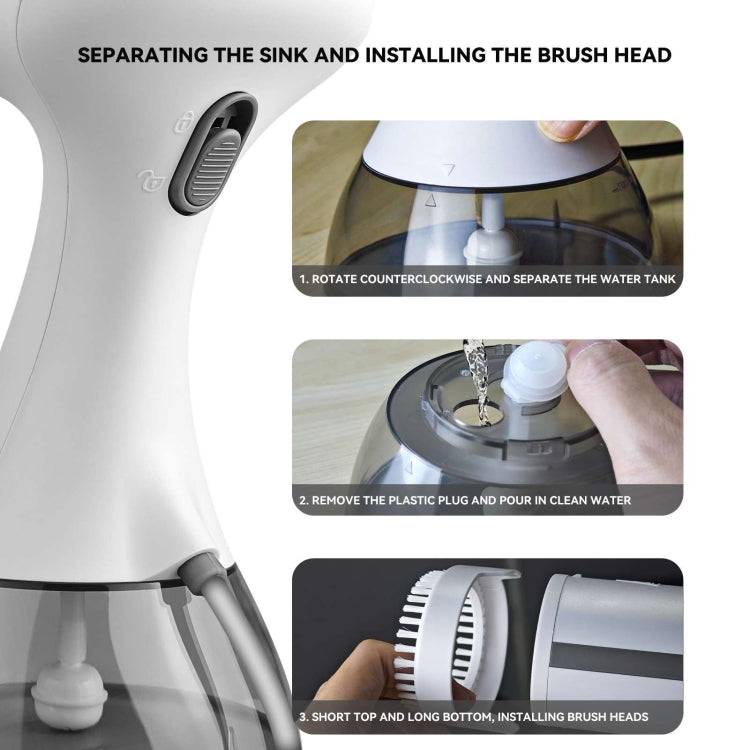 SEPARATING THE SINK AND INSTALLING THE BRUSH HEAD

1. ROTATE COUNTERCLOCKWISE AND SEPARATE THE WATER TANK

2. REMOVE THE PLASTIC PLUG AND POUR IN CLEAN WATER

3. SHORT TOP AND LONG BOTTOM, INSTALLING BRUSH HEADS