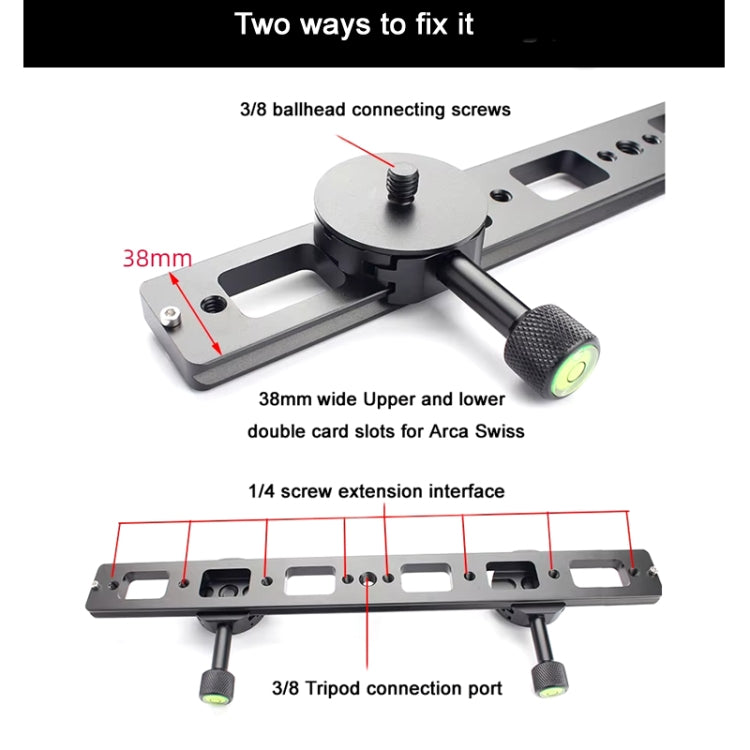 Two ways to fix it

3/8 ballhead connecting screws

38mm

38mm wide Upper and lower double card slots for Arca Swiss

1/4 screw extension interface

3/8 Tripod connection port