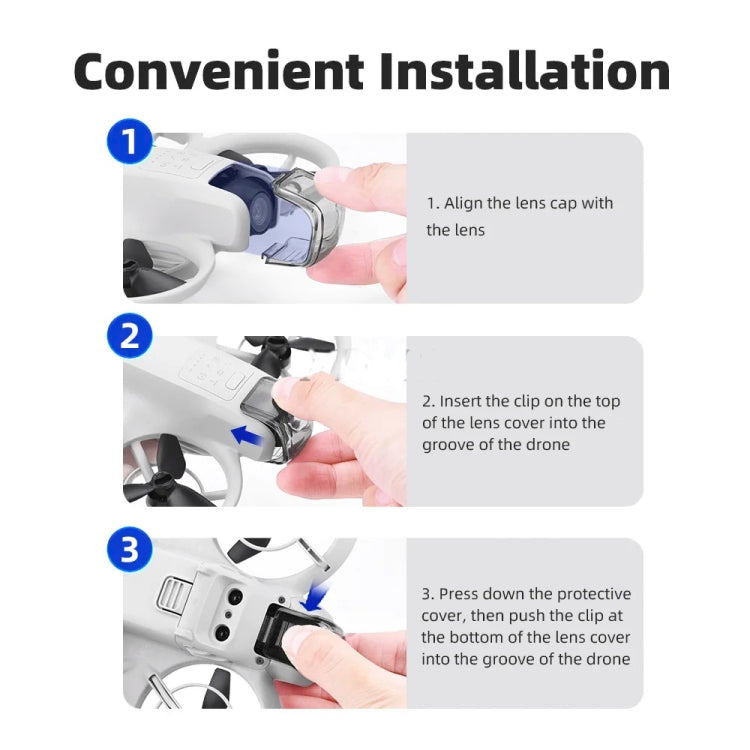 Convenient Installation

1

1. Align the lens cap with the lens

2

2. Insert the clip on the top of the lens cover into the groove of the drone

3

3. Press down the protective cover, then push the clip at the bottom of the lens cover into the groove of the drone