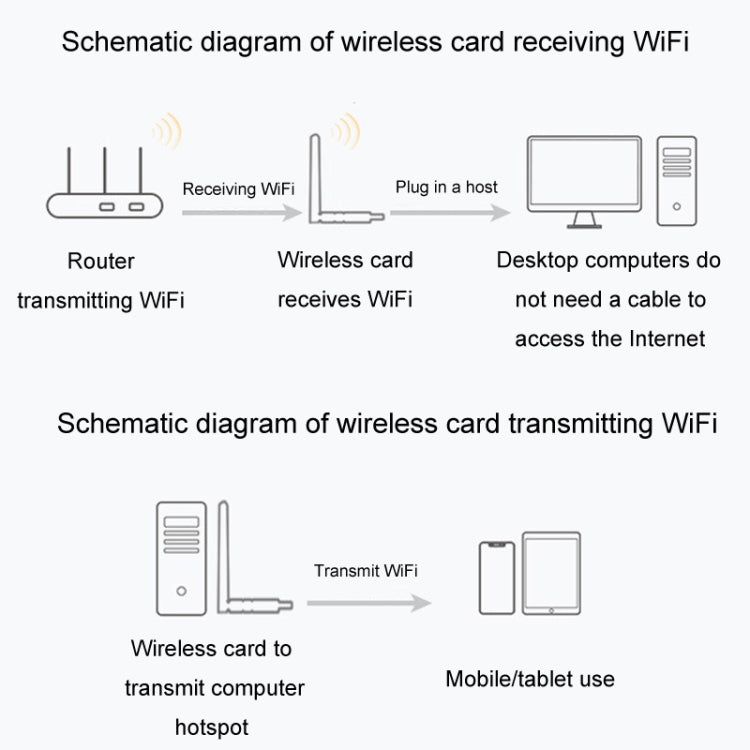 Schematic diagram of wireless card receiving WiFi

Receiving WiFi

Plug in a host

Router transmitting WiFi

Wireless card receives WiFi

Desktop computers do not need a cable to access the Internet

Schematic diagram of wireless card transmitting WiFi

Transmit WiFi

Wireless card to transmit computer hotspot

Mobile/tablet use