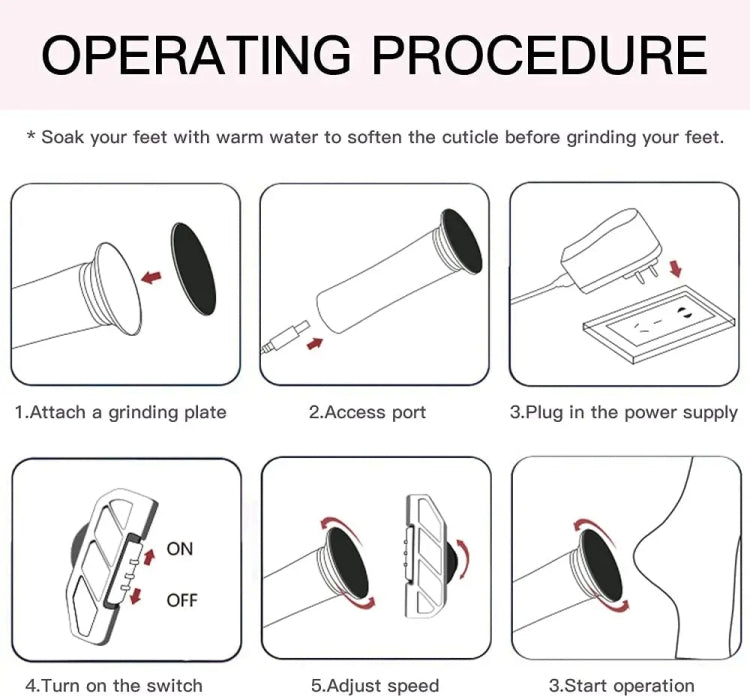 OPERATING PROCEDURE

* Soak your feet with warm water to soften the cuticle before grinding your feet.

1.Attach a grinding plate

2.Access port

3.Plug in the power supply

ON

OFF

4.Turn on the switch

5.Adjust speed

3.Start operation