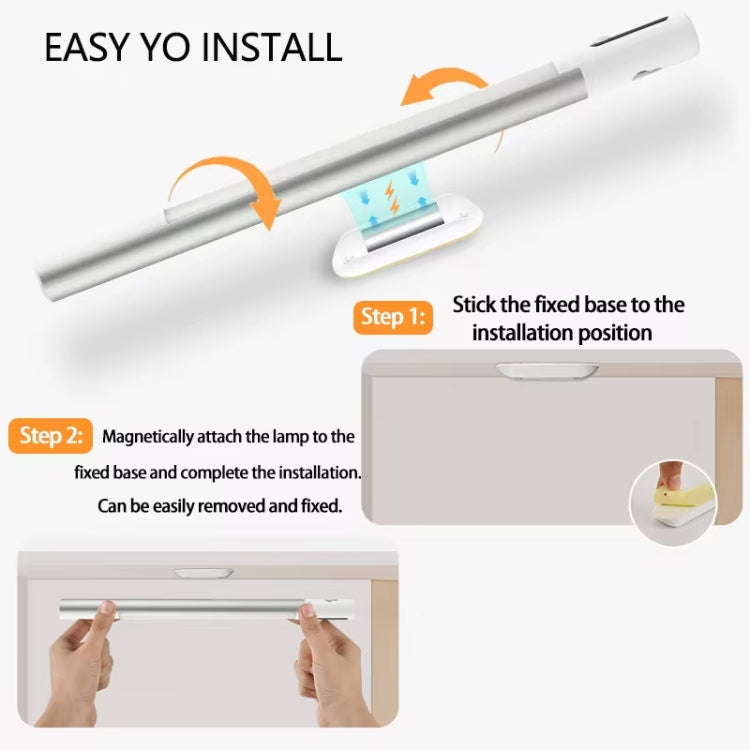 EASY YO INSTALL

Step 1: Stick the fixed base to the installation position

Step 2: Magnetically attach the lamp to the fixed base and complete the installation. Can be easily removed and fixed.