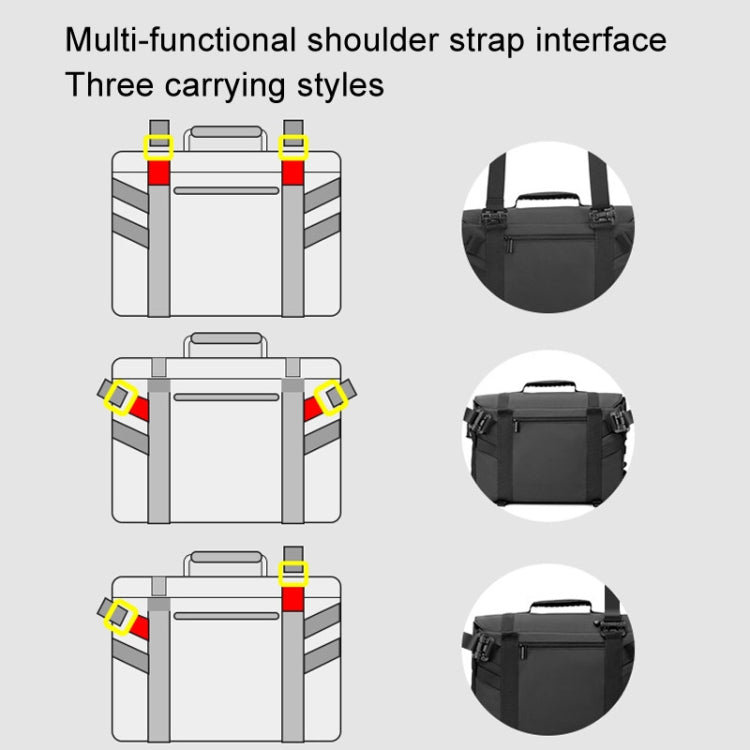 Multi-functional shoulder strap interface
Three carrying styles