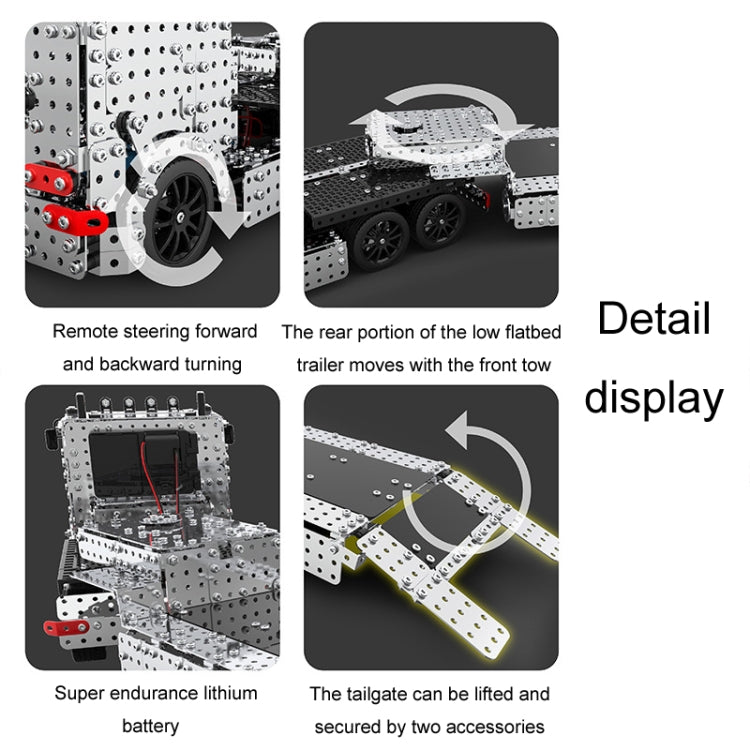 Remote steering forward and backward turning

The rear portion of the low flatbed trailer moves with the front tow

Detail display

Super endurance lithium battery

The tailgate can be lifted and secured by two accessories