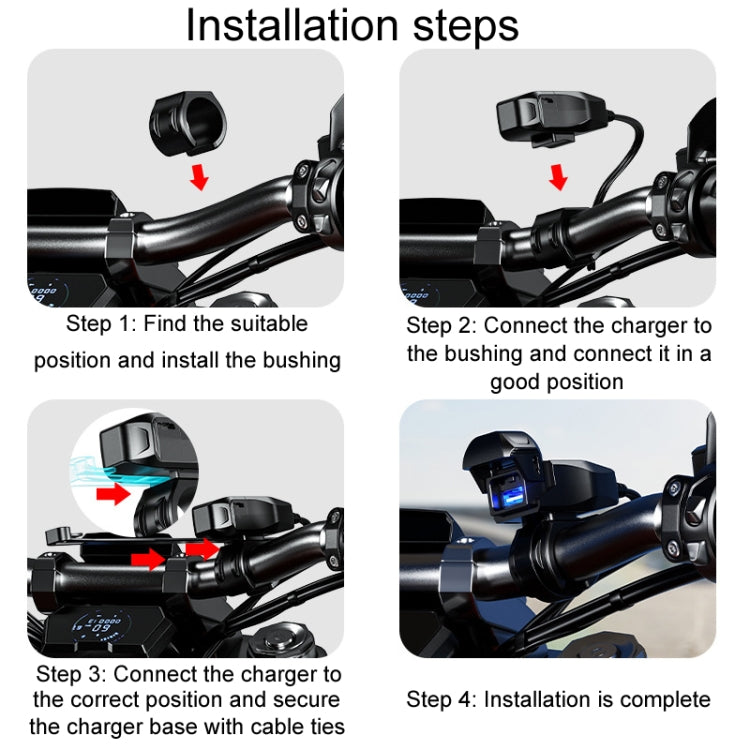 Installation steps

Step 1: Find the suitable position and install the bushing

Step 2: Connect the charger to the bushing and connect it in a good position

Step 3: Connect the charger to the correct position and secure the charger base with cable ties

Step 4: Installation is complete