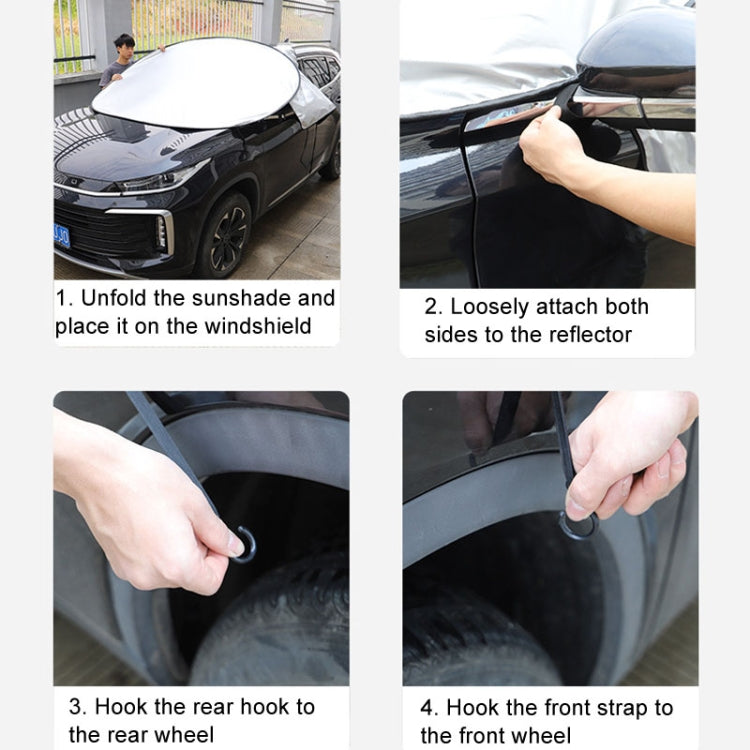 1. Unfold the sunshade and place it on the windshield

2. Loosely attach both sides to the reflector

3. Hook the rear hook to the rear wheel

4. Hook the front strap to the front wheel