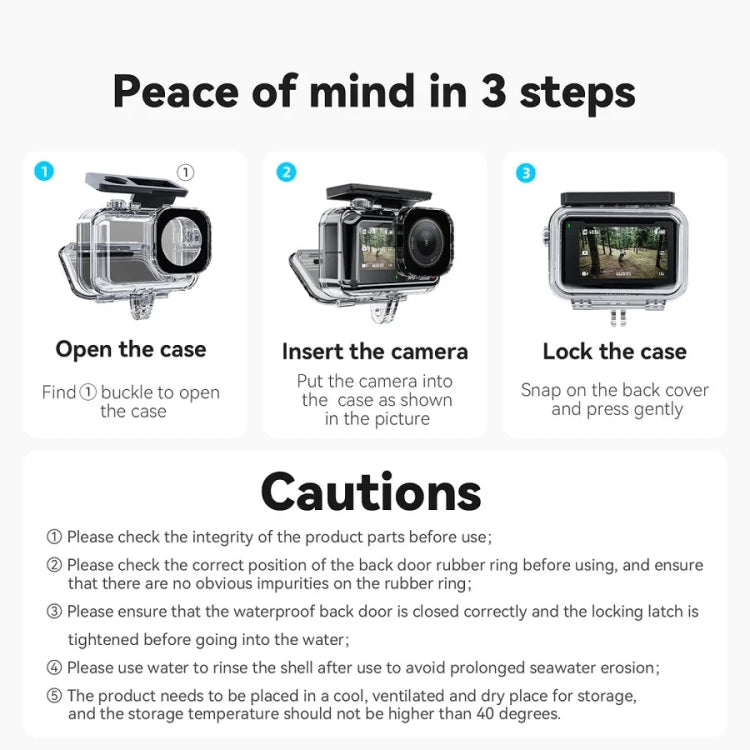 Peace of mind in 3 steps

1

①

Open the case

Find ① buckle to open the case

2

Insert the camera

Put the camera into the case as shown in the picture

3

Lock the case

Snap on the back cover and press gently

Cautions

① Please check the integrity of the product parts before use;

② Please check the correct position of the back door rubber ring before using, and ensure that there are no obvious impurities on the rubber ring;

③ Please ensure that the waterproof back door is closed correctly and the locking latch is tightened before going into the water;

④ Please use water to rinse the shell after use to avoid prolonged seawater erosion;

⑤ The product needs to be placed in a cool, ventilated and dry place for storage, and the storage temperature should not be higher than 40 degrees.