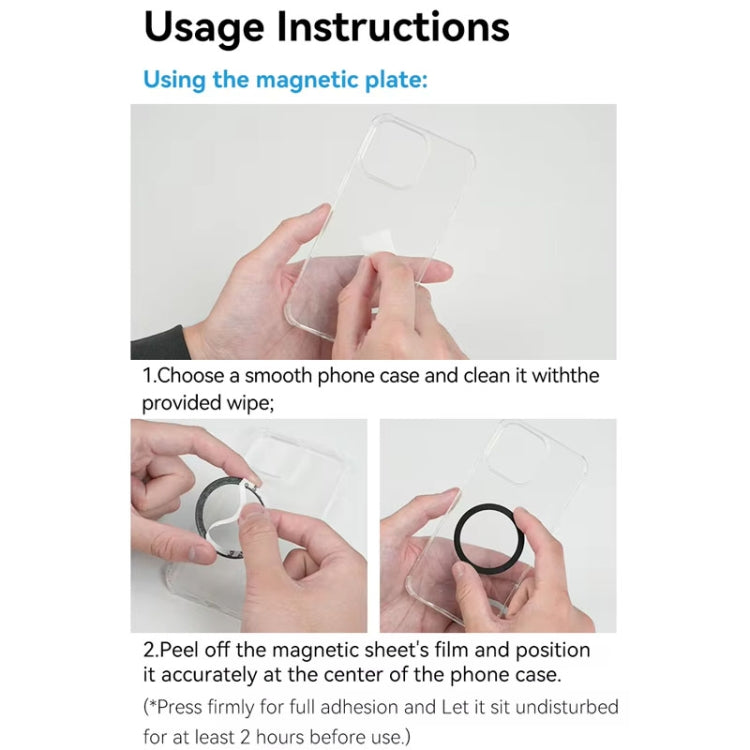 Usage Instructions

Using the magnetic plate:

1.Choose a smooth phone case and clean it withthe provided wipe;

2.Peel off the magnetic sheet's film and position it accurately at the center of the phone case.

(*Press firmly for full adhesion and Let it sit undisturbed for at least 2 hours before use.)