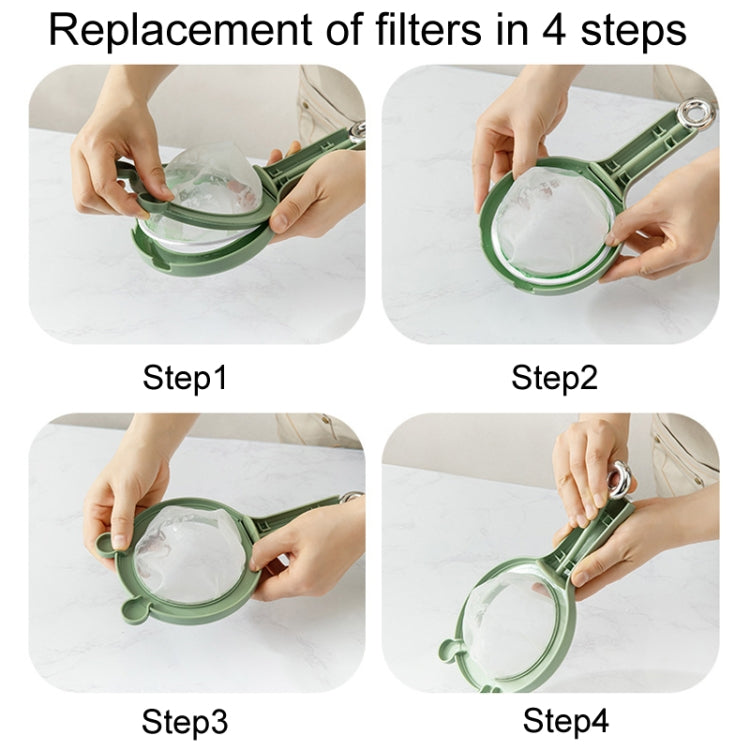 Replacement of filters in 4 steps

Step1

Step2

Step3

Step4