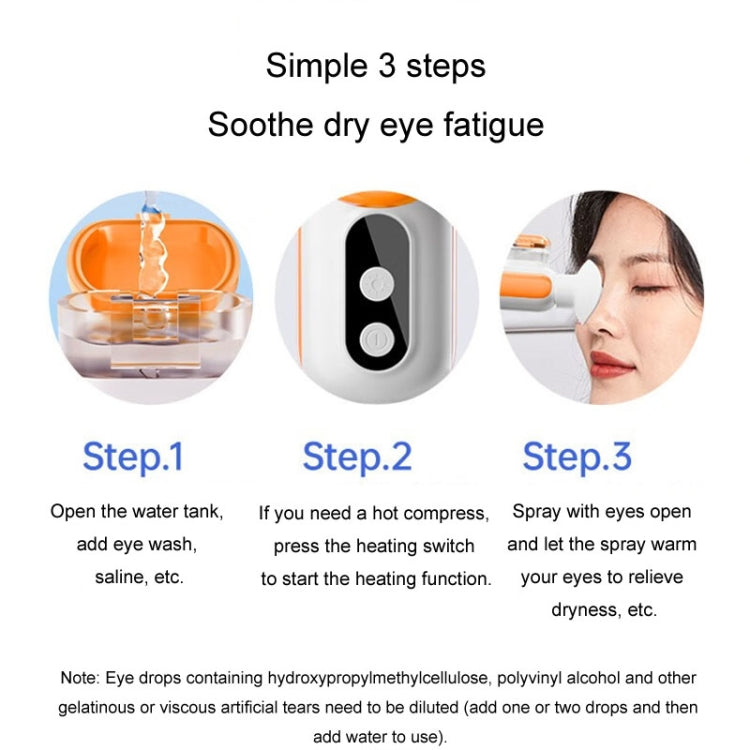 Simple 3 steps

Soothe dry eye fatigue

Step.1

Open the water tank, add eye wash, saline, etc.

Step.2

If you need a hot compress, press the heating switch to start the heating function.

Step.3

Spray with eyes open and let the spray warm your eyes to relieve dryness, etc.

Note: Eye drops containing hydroxypropylmethylcellulose, polyvinyl alcohol and other gelatinous or viscous artificial tears need to be diluted (add one or two drops and then add water to use).