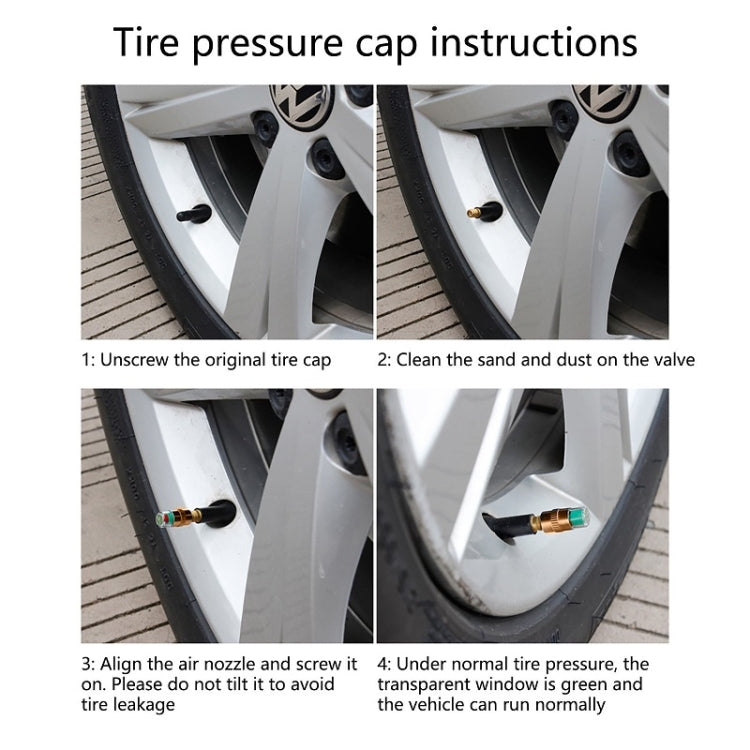 Tire pressure cap instructions

1: Unscrew the original tire cap

2: Clean the sand and dust on the valve

3: Align the air nozzle and screw it on. Please do not tilt it to avoid tire leakage

4: Under normal tire pressure, the transparent window is green and the vehicle can run normally