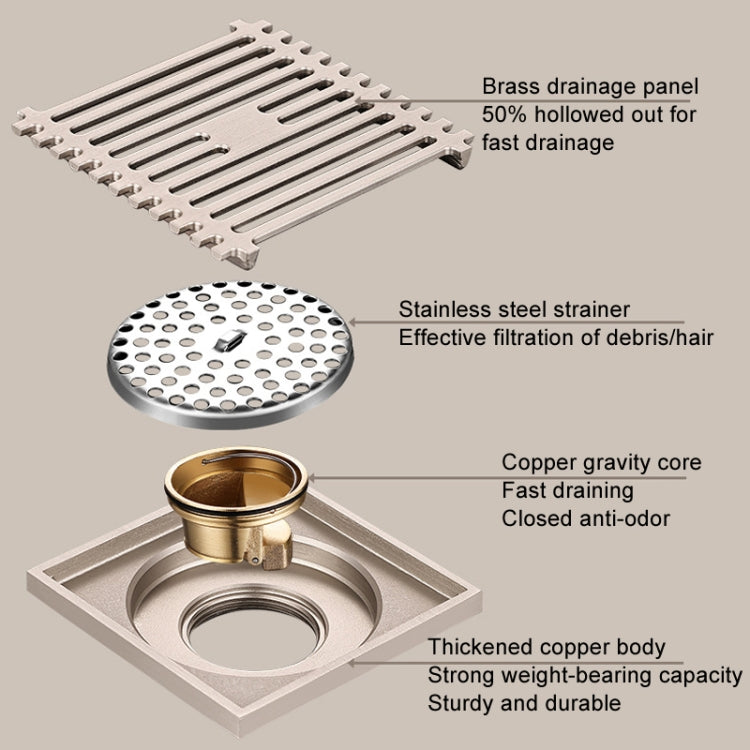 Brass drainage panel
50% hollowed out for fast drainage

Stainless steel strainer
Effective filtration of debris/hair

Copper gravity core
Fast draining
Closed anti-odor

Thickened copper body
Strong weight-bearing capacity
Sturdy and durable