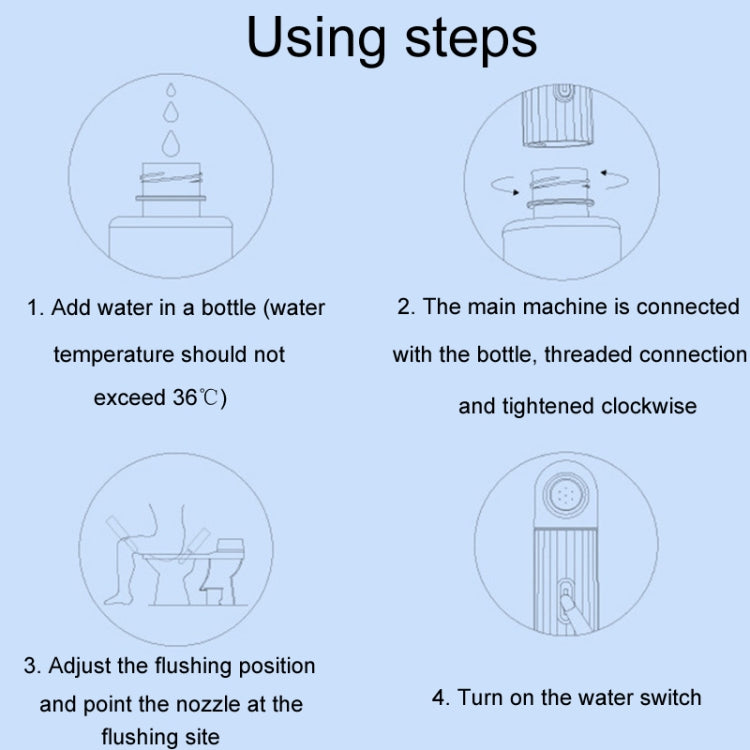 Using steps

1. Add water in a bottle (water temperature should not exceed 36℃)

2. The main machine is connected with the bottle, threaded connection and tightened clockwise

3. Adjust the flushing position and point the nozzle at the flushing site

4. Turn on the water switch