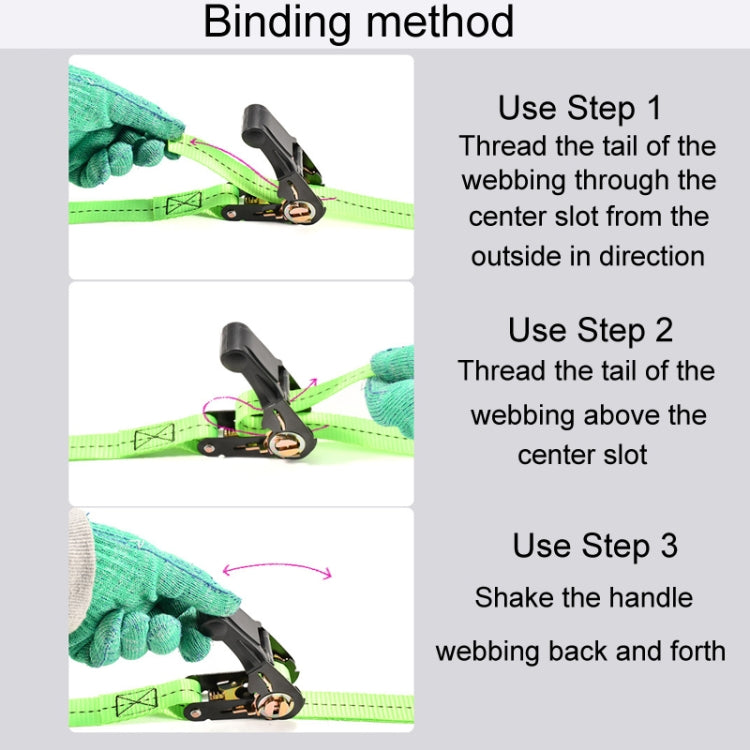 Binding method

Use Step 1
Thread the tail of the webbing through the center slot from the outside in direction

Use Step 2
Thread the tail of the webbing above the center slot

Use Step 3
Shake the handle

webbing back and forth