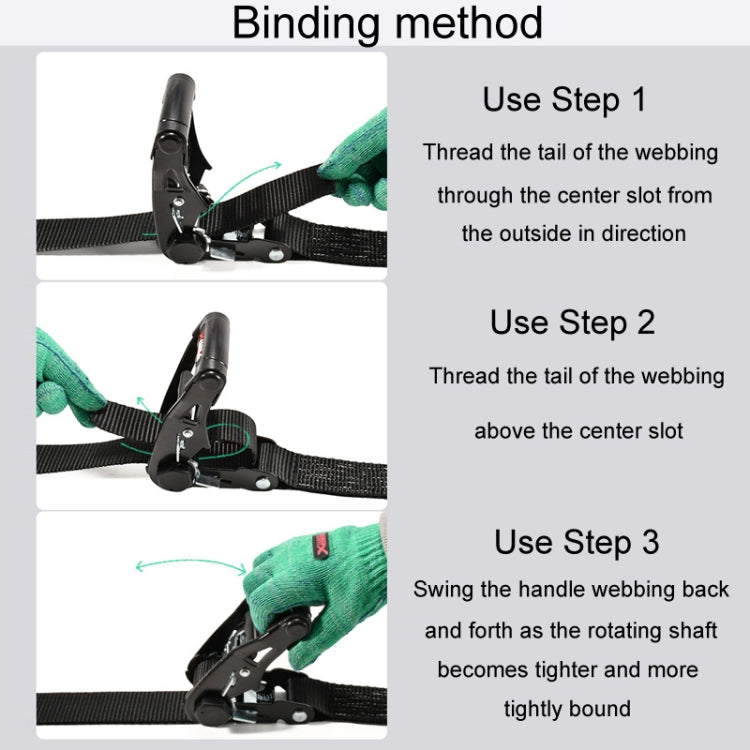 Binding method

Use Step 1

Thread the tail of the webbing through the center slot from the outside in direction

Use Step 2

Thread the tail of the webbing

above the center slot

Use Step 3

Swing the handle webbing back and forth as the rotating shaft becomes tighter and more tightly bound