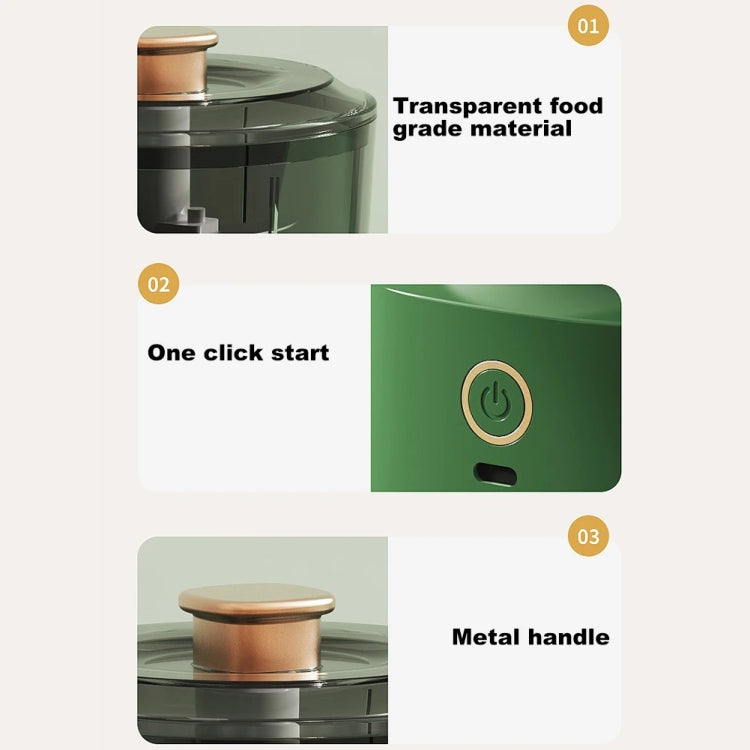 01

Transparent food grade material

02

One click start

03

Metal handle