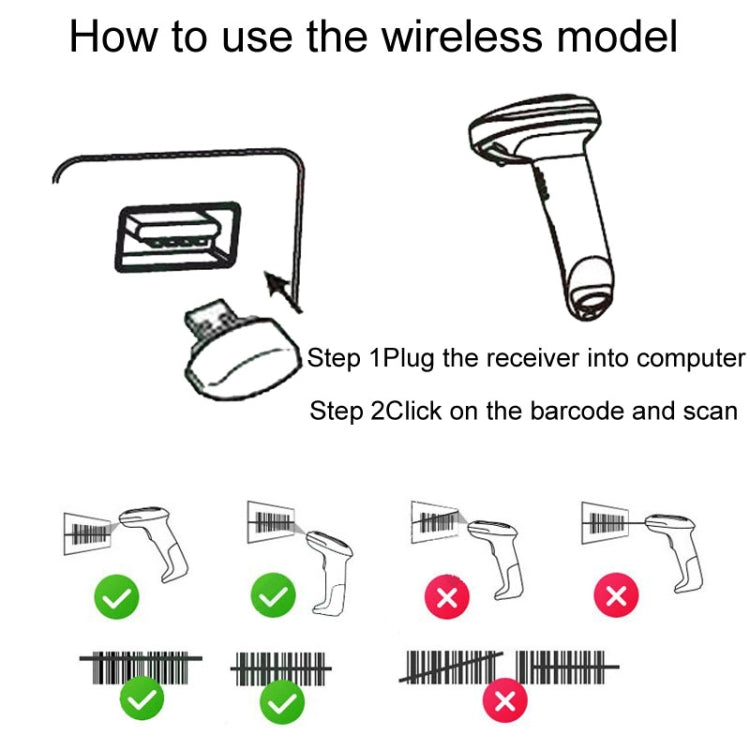 How to use the wireless model

Step 1Plug the receiver into computer

Step 2Click on the barcode and scan