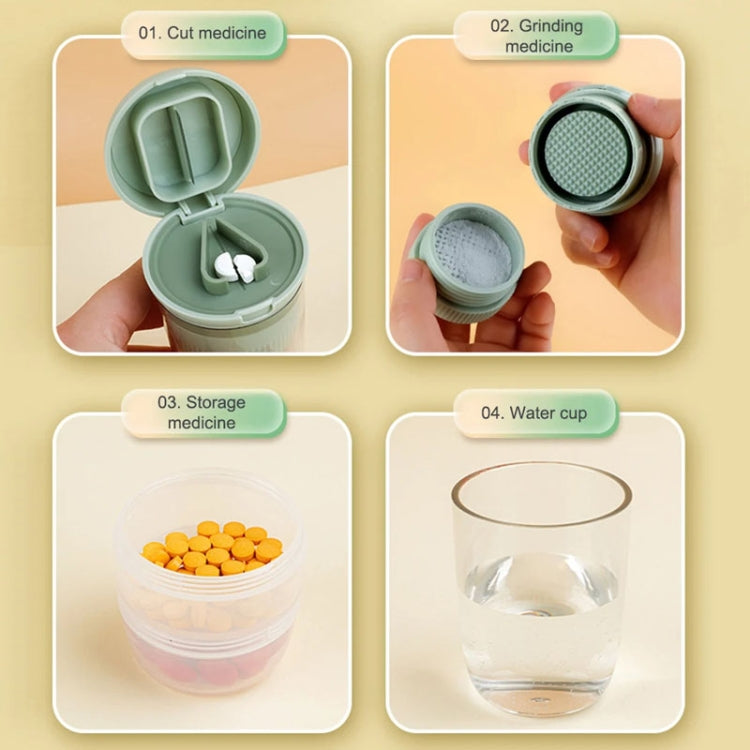 01. Cut medicine

02. Grinding medicine

03. Storage medicine

04. Water cup