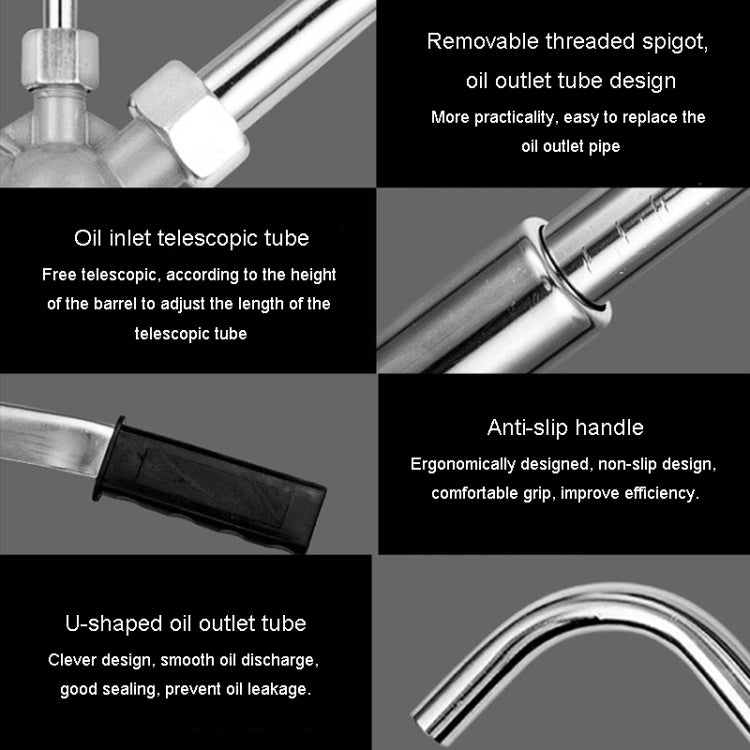 Removable threaded spigot, oil outlet tube design

More practicality, easy to replace the oil outlet pipe

Oil inlet telescopic tube

Free telescopic, according to the height of the barrel to adjust the length of the telescopic tube

Anti-slip handle

Ergonomically designed, non-slip design, comfortable grip, improve efficiency.

U-shaped oil outlet tube

Clever design, smooth oil discharge, good sealing, prevent oil leakage.