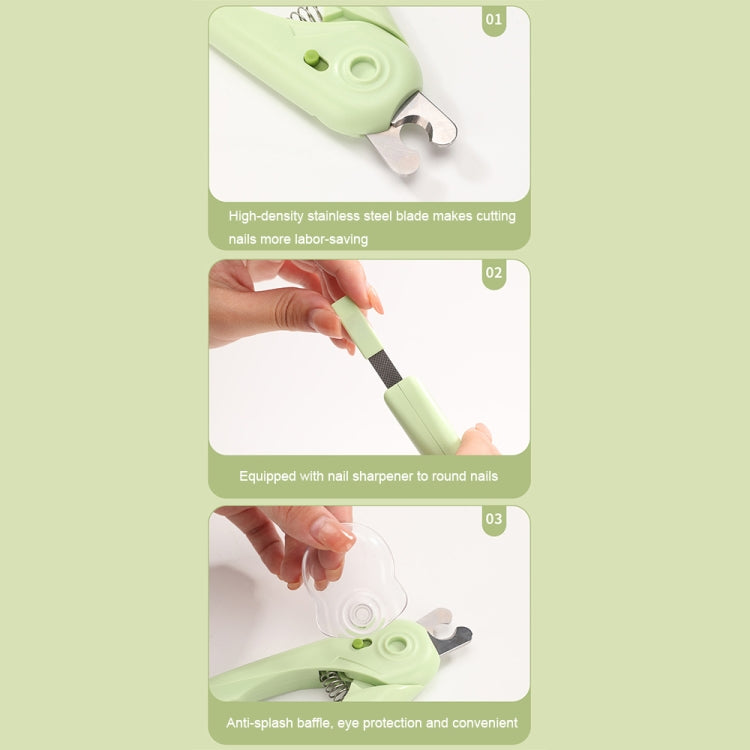 01

High-density stainless steel blade makes cutting nails more labor-saving

02

Equipped with nail sharpener to round nails

03

Anti-splash baffle, eye protection and convenient