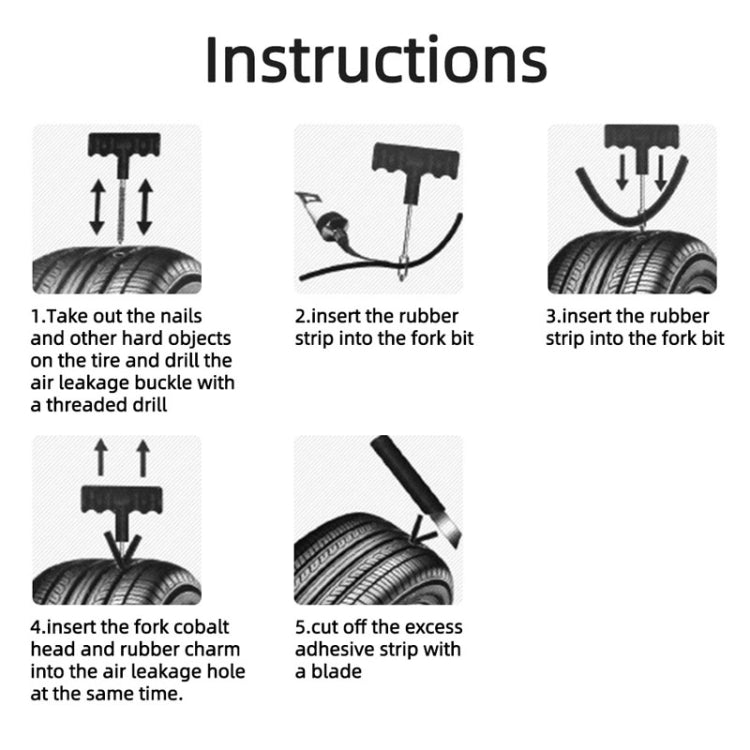 Instructions

1.Take out the nails and other hard objects on the tire and drill the air leakage buckle with a threaded drill

2.insert the rubber strip into the fork bit

3.insert the rubber strip into the fork bit

4.insert the fork cobalt head and rubber charm into the air leakage hole at the same time.

5.cut off the excess adhesive strip with a blade