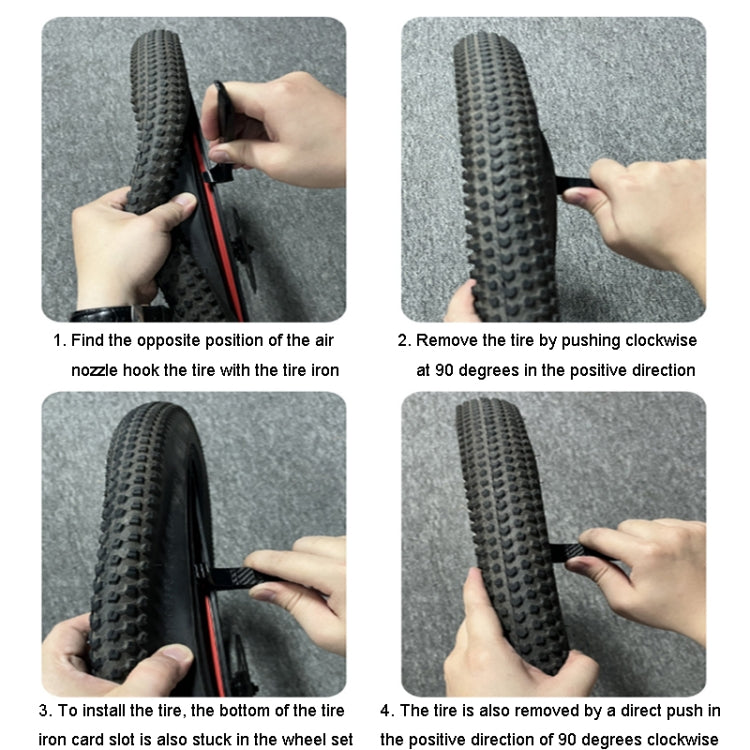 1. Find the opposite position of the air nozzle hook the tire with the tire iron

2. Remove the tire by pushing clockwise at 90 degrees in the positive direction

3. To install the tire, the bottom of the tire iron card slot is also stuck in the wheel set

4. The tire is also removed by a direct push in the positive direction of 90 degrees clockwise