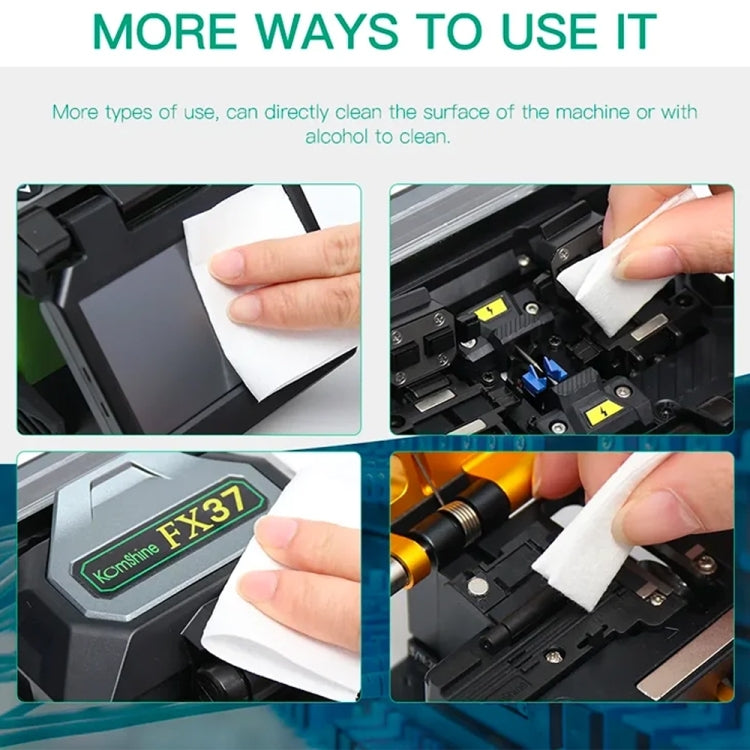 MORE WAYS TO USE IT

More types of use, can directly clean the surface of the machine or with alcohol to clean.

KomShine FX37