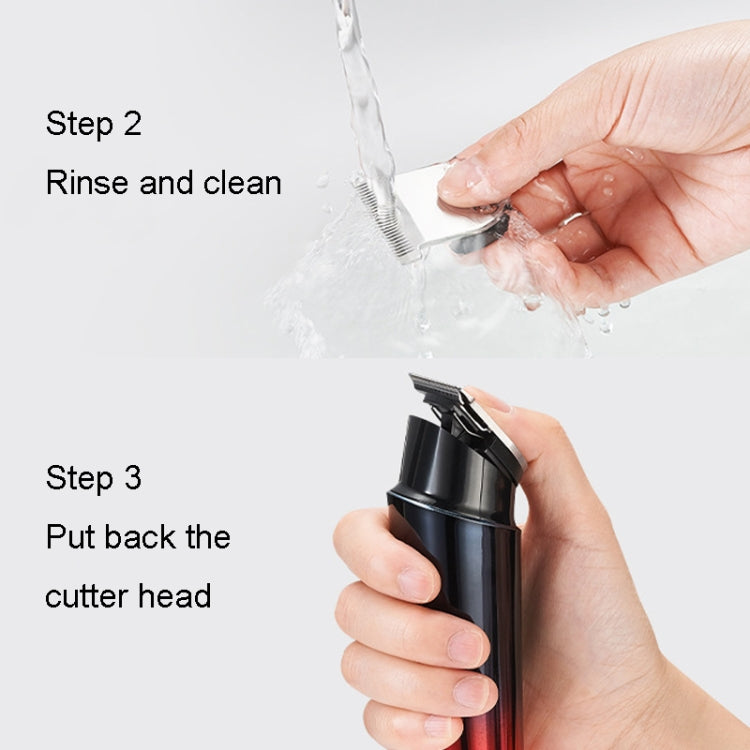 Step 2
Rinse and clean

Step 3
Put back the cutter head