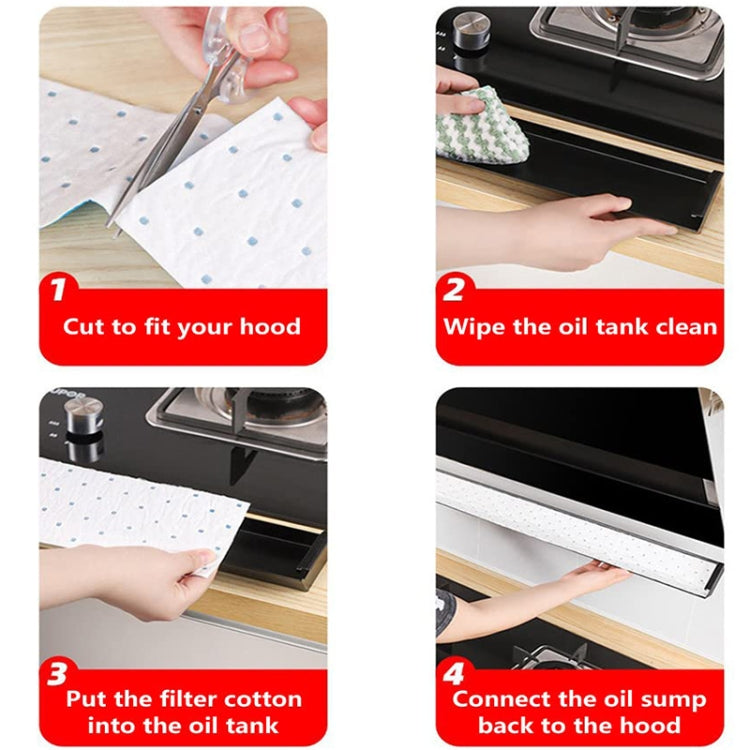 1
Cut to fit your hood

2
Wipe the oil tank clean

SUPOR

3
Put the filter cotton into the oil tank

4
Connect the oil sump back to the hood