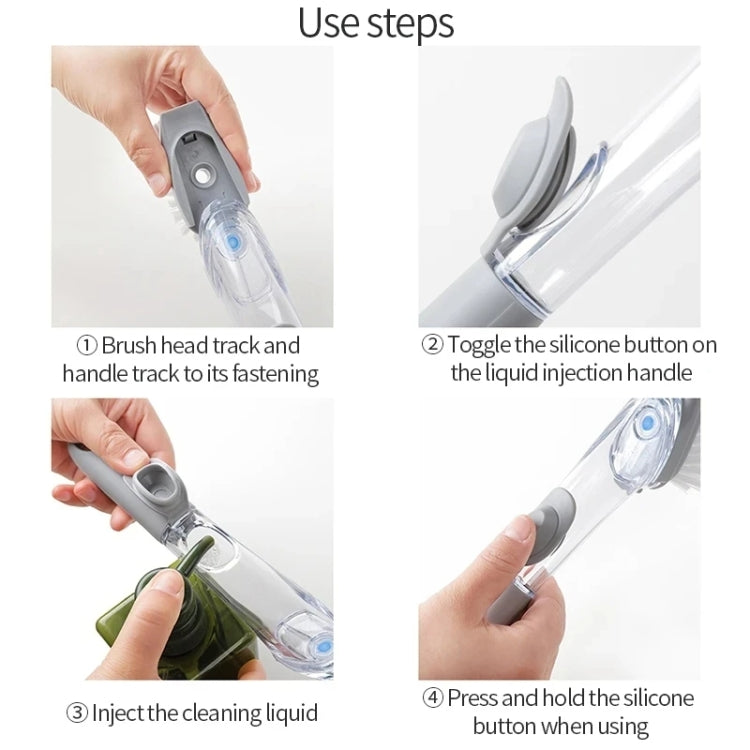 Use steps

① Brush head track and handle track to its fastening

② Toggle the silicone button on the liquid injection handle

③ Inject the cleaning liquid

④ Press and hold the silicone button when using