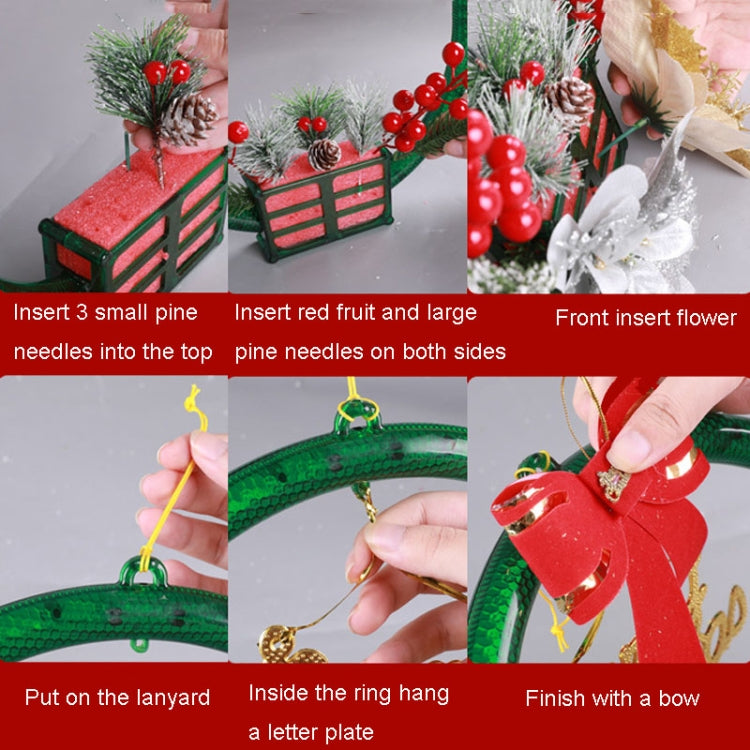 Insert 3 small pine needles into the top

Insert red fruit and large pine needles on both sides

Front insert flower

Put on the lanyard

Inside the ring hang a letter plate

Finish with a bow