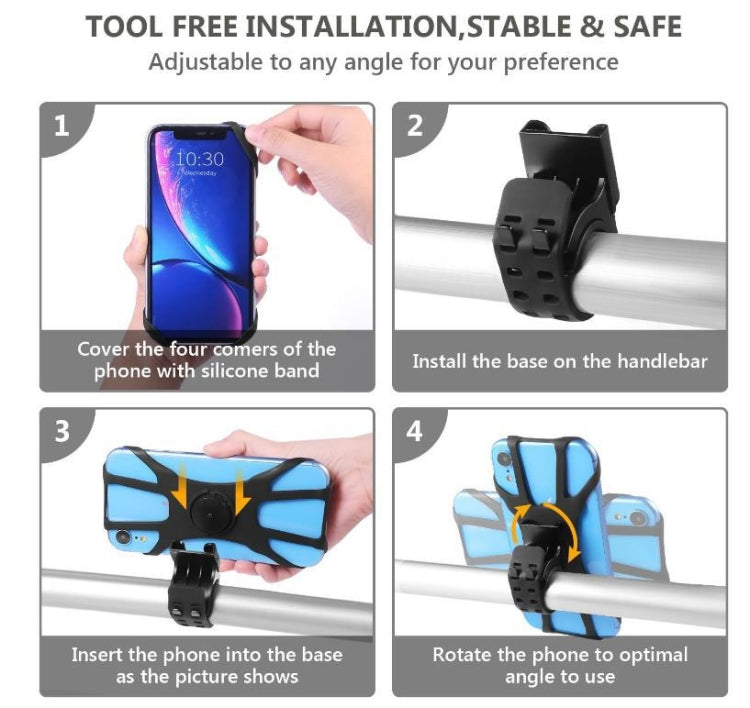 TOOL FREE INSTALLATION,STABLE & SAFE

Adjustable to any angle for your preference

1

10:30

Wednesday

Cover the four comers of the phone with silicone band

2

Install the base on the handlebar

3

Insert the phone into the base as the picture shows

4

Rotate the phone to optimal angle to use