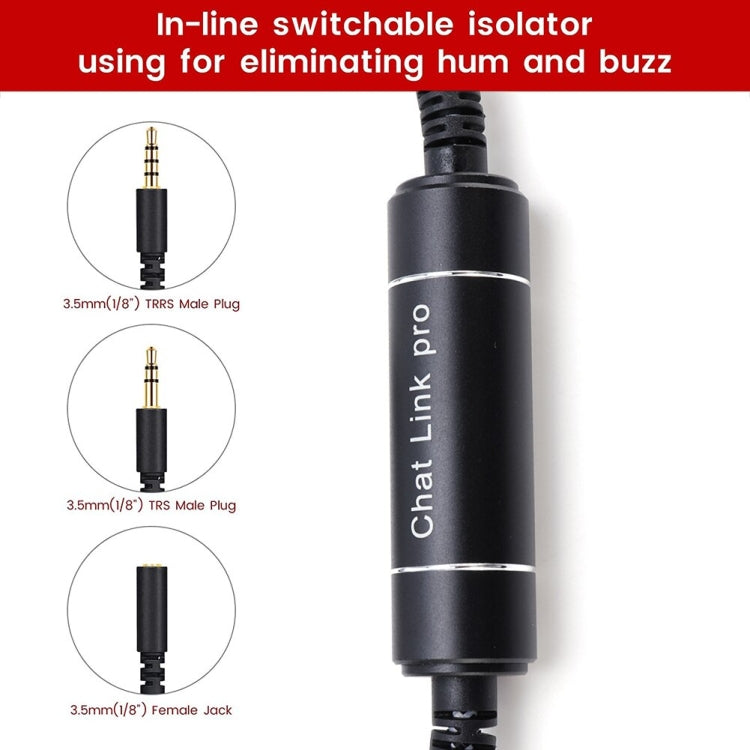 In-line switchable isolator using for eliminating hum and buzz

3.5mm(1/8") TRRS Male Plug

3.5mm(1/8") TRS Male Plug

3.5mm(1/8") Female Jack

Chat Link pro