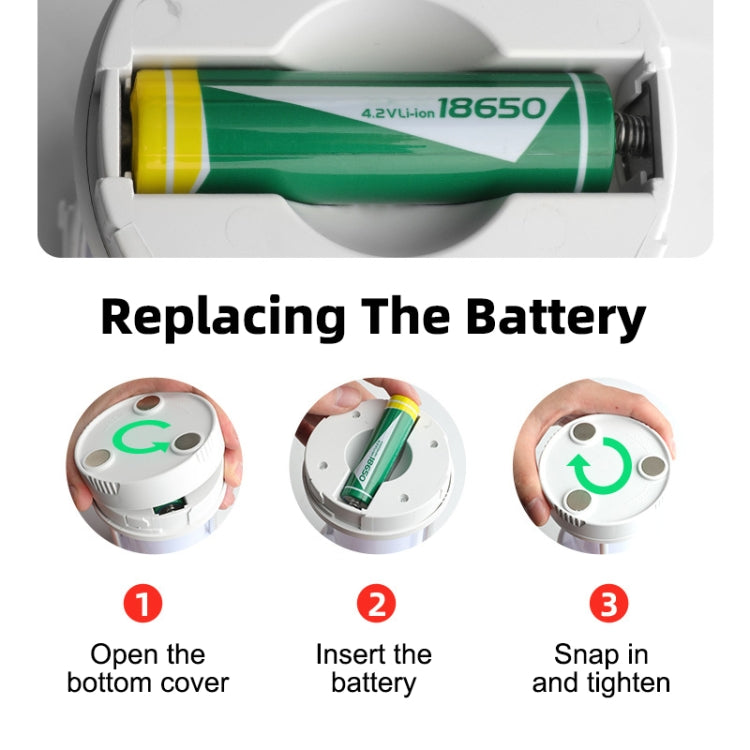 4.2VLi-ion 18650

Replacing The Battery

18650

1
Open the bottom cover

2
Insert the battery

3
Snap in and tighten