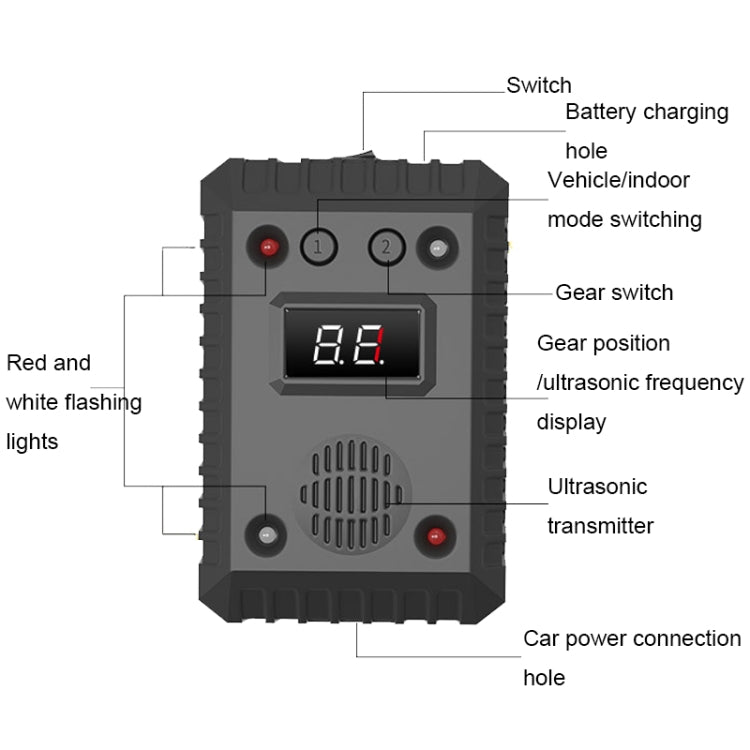 Switch

Battery charging hole

Vehicle/indoor mode switching

1

2

Gear switch

8.8.1

Gear position /ultrasonic frequency display

Red and white flashing lights

Ultrasonic transmitter

Car power connection hole