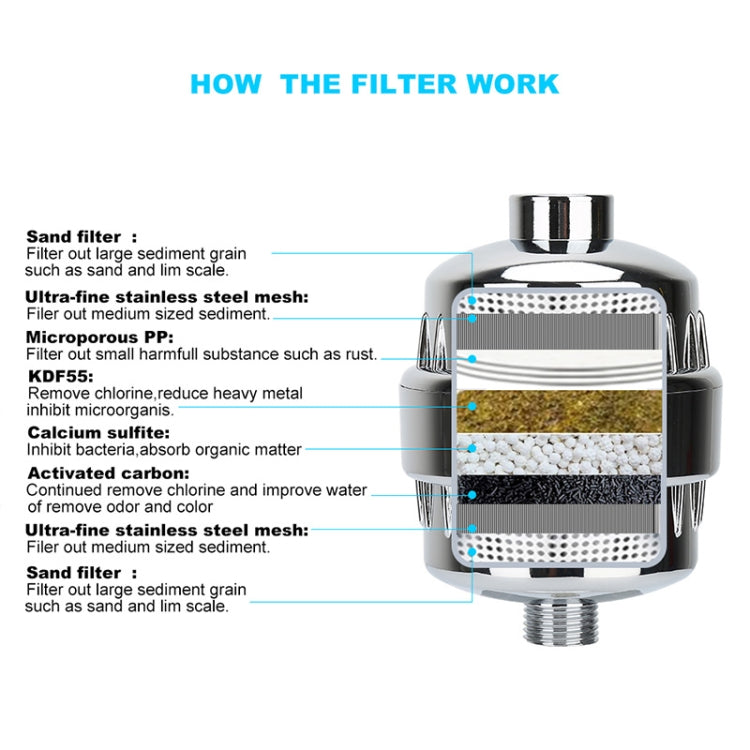 HOW THE FILTER WORK

Sand filter :
Filter out large sediment grain such as sand and lim scale.

Ultra-fine stainless steel mesh:
Filer out medium sized sediment.

Microporous PP:
Filter out small harmfull substance such as rust.

KDF55:
Remove chlorine,reduce heavy metal inhibit microorganis.

Calcium sulfite:
Inhibit bacteria,absorb organic matter

Activated carbon:
Continued remove chlorine and improve water of remove odor and color

Ultra-fine stainless steel mesh:
Filer out medium sized sediment.

Sand filter :
Filter out large sediment grain such as sand and lim scale.