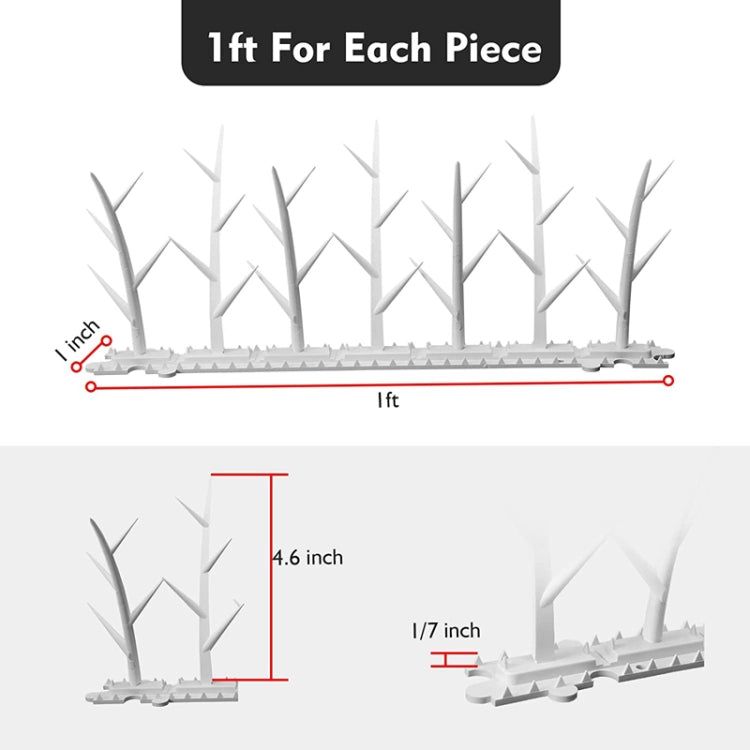 1ft For Each Piece

1 inch

1ft

4.6 inch

1/7 inch