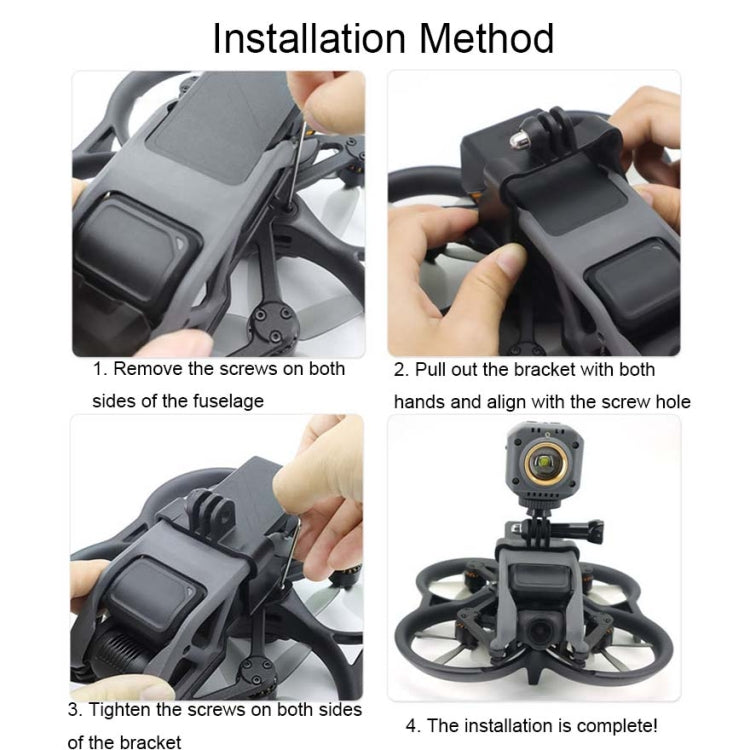 Installation Method

1. Remove the screws on both sides of the fuselage

2. Pull out the bracket with both hands and align with the screw hole

3. Tighten the screws on both sides of the bracket

4. The installation is complete!