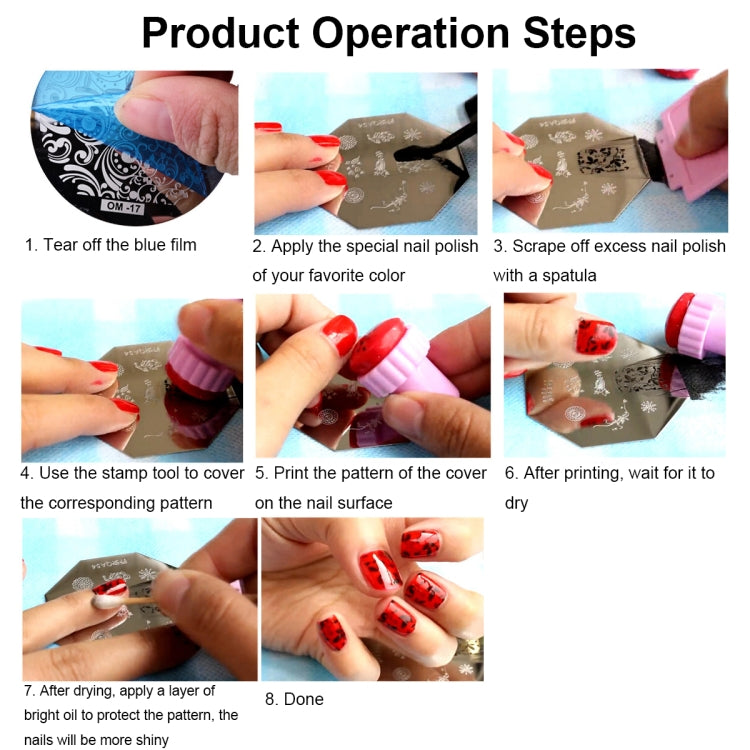 Product Operation Steps

OM -17

1. Tear off the blue film

2. Apply the special nail polish of your favorite color

3. Scrape off excess nail polish with a spatula

4. Use the stamp tool to cover the corresponding pattern

5. Print the pattern of the cover on the nail surface

6. After printing, wait for it to dry

7. After drying, apply a layer of bright oil to protect the pattern, the nails will be more shiny

8. Done