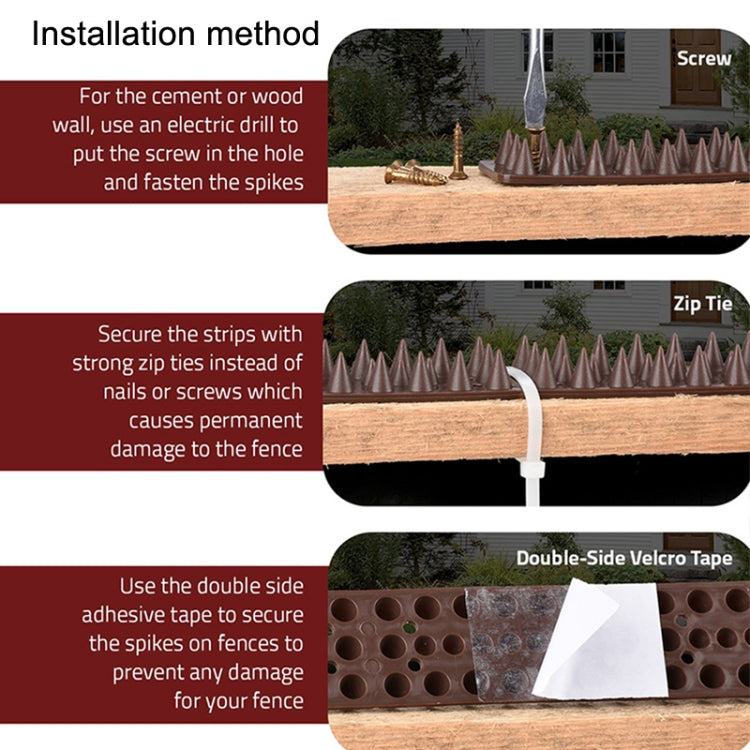 Installation method

For the cement or wood wall, use an electric drill to put the screw in the hole and fasten the spikes

Screw

Secure the strips with strong zip ties instead of nails or screws which causes permanent damage to the fence

Zip Tie

Use the double side adhesive tape to secure the spikes on fences to prevent any damage for your fence

Double-Side Velcro Tape