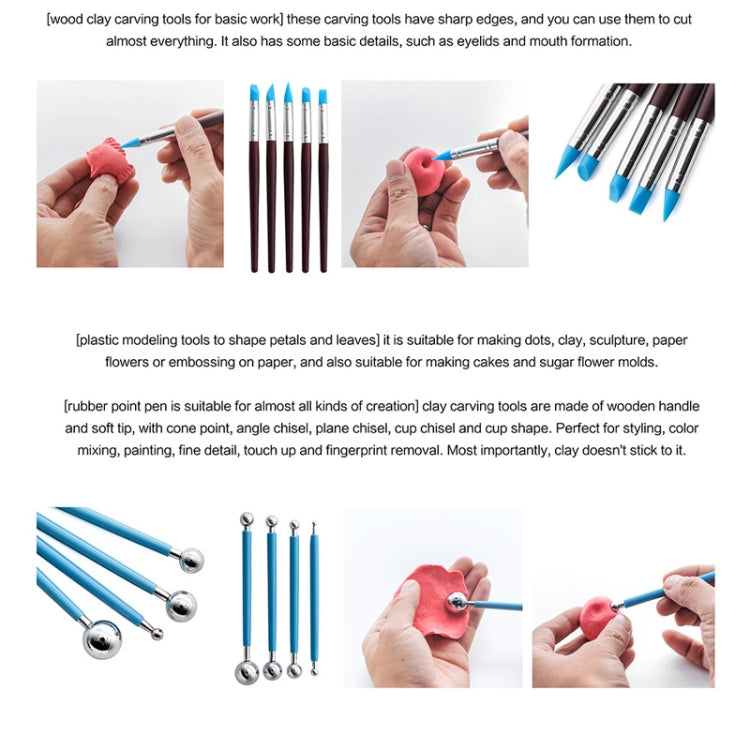 [wood clay carving tools for basic work] these carving tools have sharp edges, and you can use them to cut almost everything. It also has some basic details, such as eyelids and mouth formation.

[plastic modeling tools to shape petals and leaves] it is suitable for making dots, clay, sculpture, paper flowers or embossing on paper, and also suitable for making cakes and sugar flower molds.

[rubber point pen is suitable for almost all kinds of creation] clay carving tools are made of wooden handle and soft tip, with cone point, angle chisel, plane chisel, cup chisel and cup shape. Perfect for styling, color mixing, painting, fine detail, touch up and fingerprint removal. Most importantly, clay doesn't stick to it.