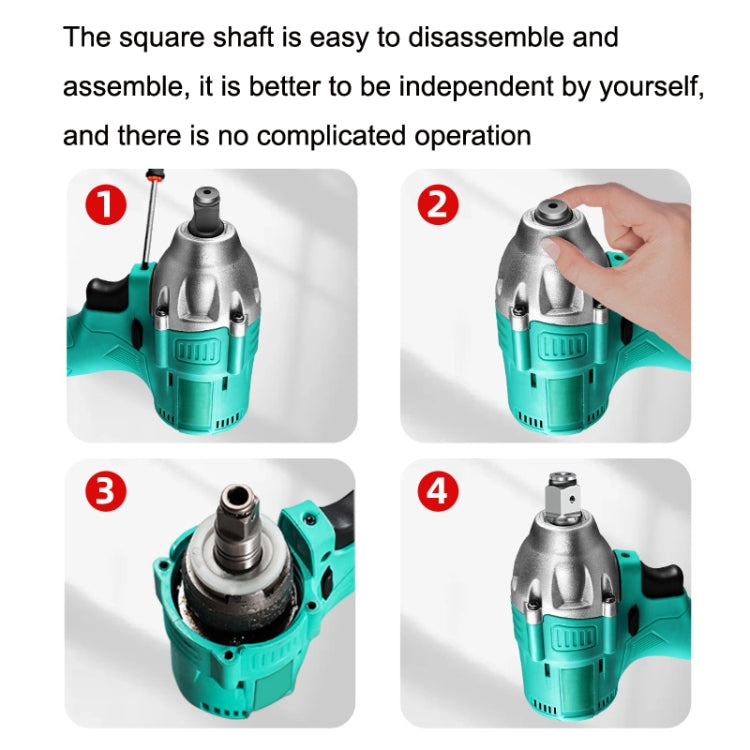 The square shaft is easy to disassemble and assemble, it is better to be independent by yourself, and there is no complicated operation

1

2

3

4