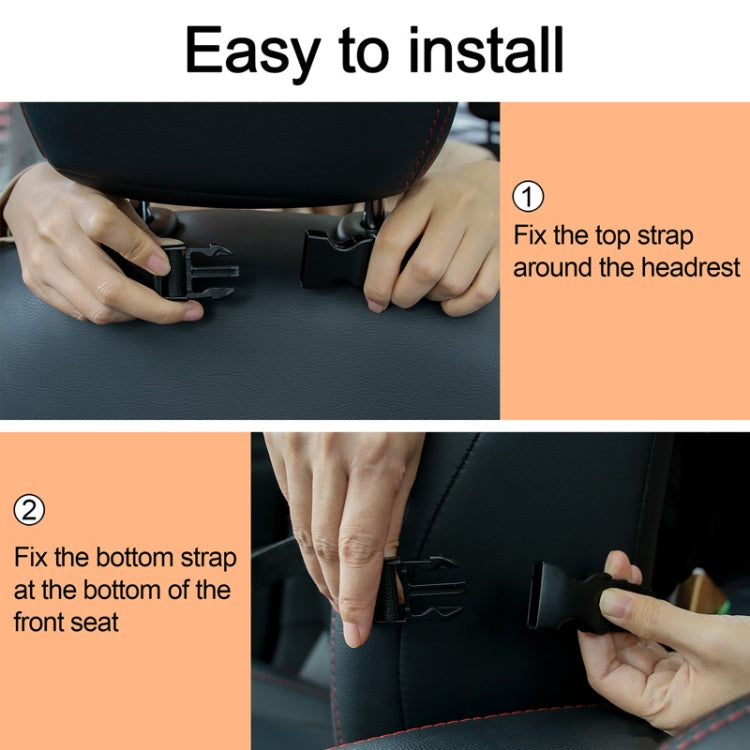 Easy to install

①
Fix the top strap around the headrest

②
Fix the bottom strap at the bottom of the front seat