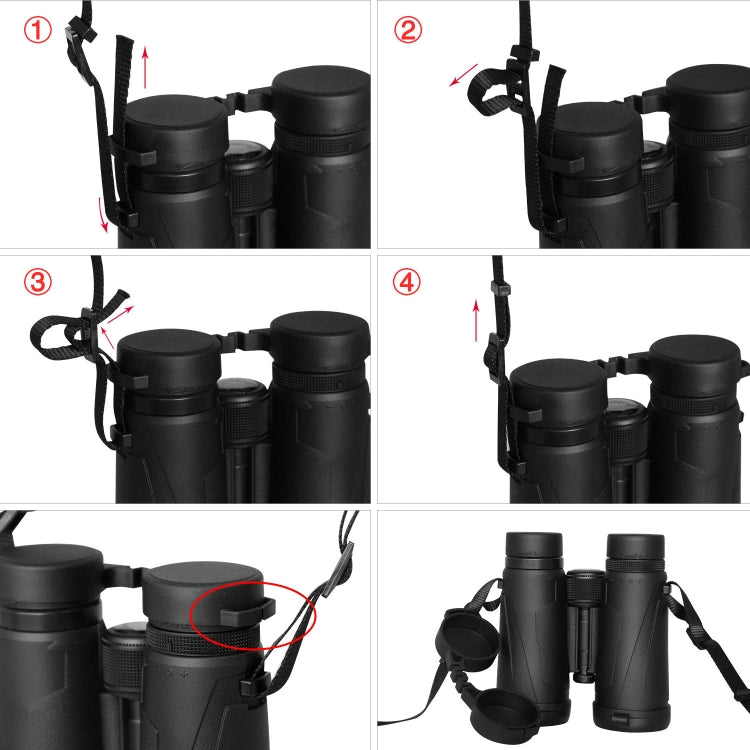 ①

②

③

④